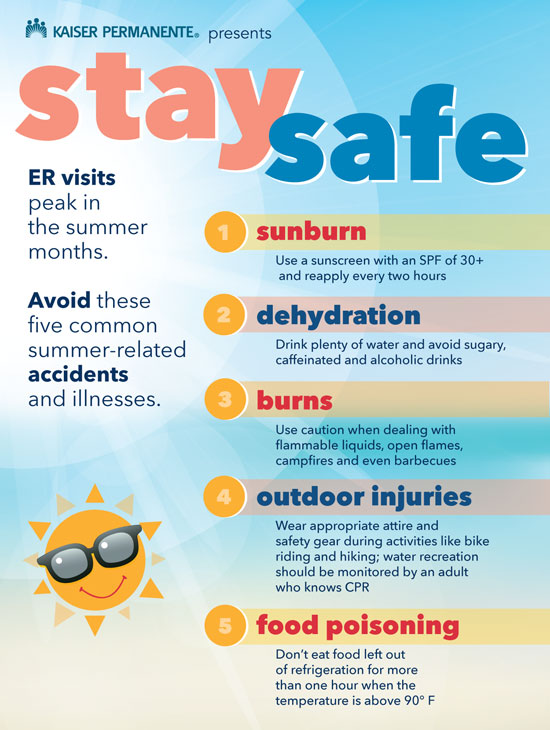 KAISER PERMANENTE® presents

stay safe

ER visits peak in the summer months.

Avoid these five common summer-related accidents and illnesses.

1 sunburn

Use a sunscreen with an SPF of 30+ and reapply every two hours

2 dehydration

Drink plenty of water and avoid sugary, caffeinated and alcoholic drinks

3 burns

Use caution when dealing with flammable liquids, open flames, campfires and even barbecues

4 outdoor injuries

Wear appropriate attire and safety gear during activities like bike riding and hiking; water recreation should be monitored by an adult who knows CPR

5 food poisoning

Don't eat food left out of refrigeration for more than one hour when the temperature is above 90° F